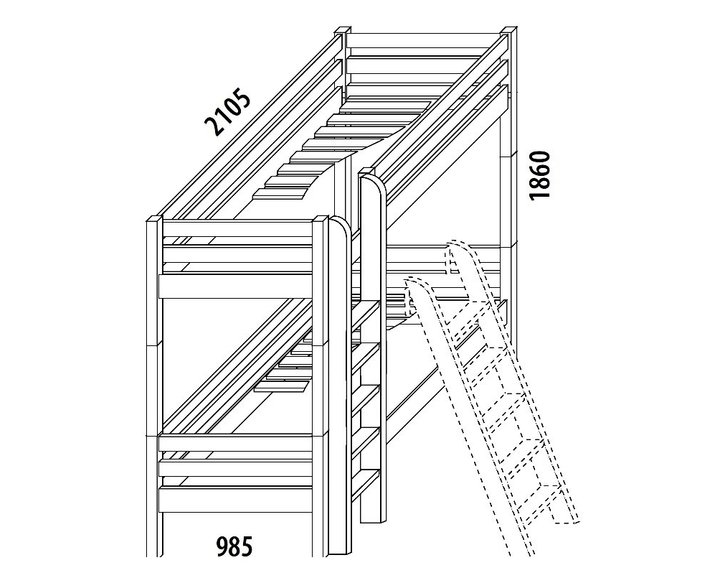 2105

1860

985