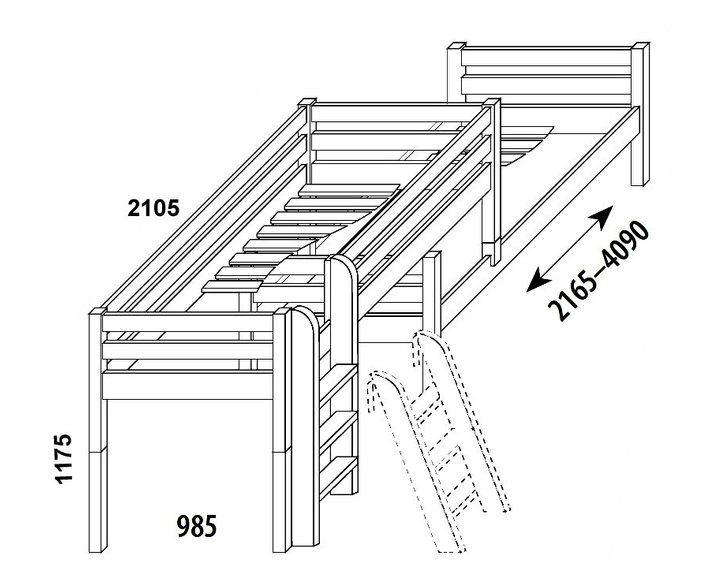 2105

2165–4090

1175

985