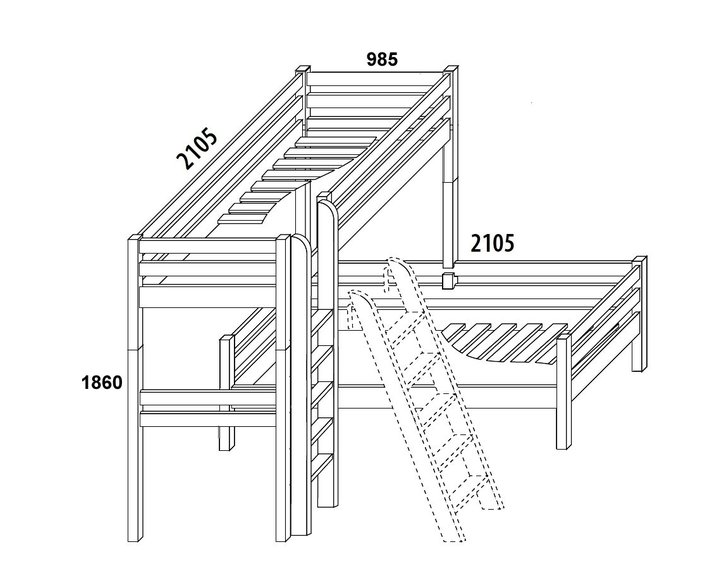 985

2105

2105

1860