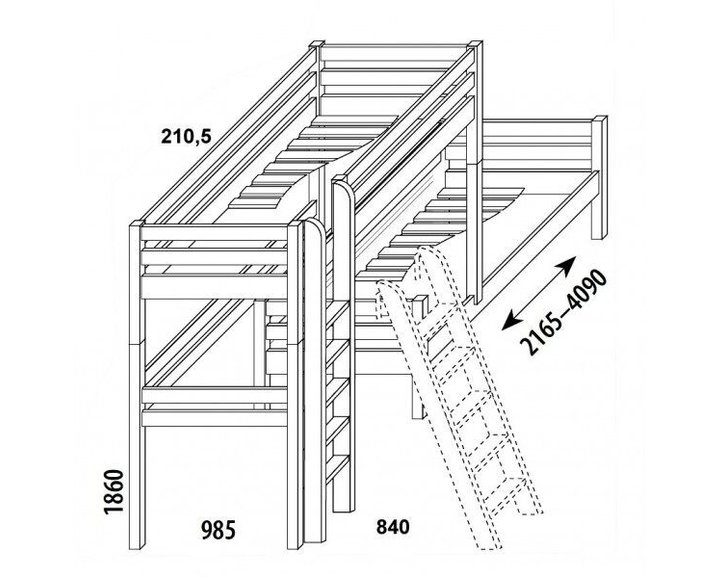 210,5

2165–4090

1860

985

840