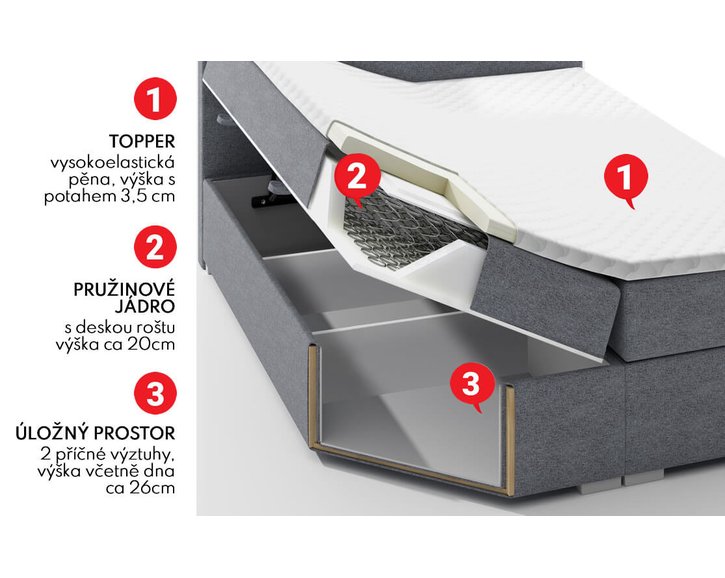 1

TOPPER
vysokoelastická pěna, výška s potahem 3,5 cm

2

PRUŽINOVÉ JÁDRO
s deskou roštu výška ca 20cm

3

ÚLOŽNÝ PROSTOR
2 příčné výztuhy, výška včetně dna ca 26cm

2

1

3