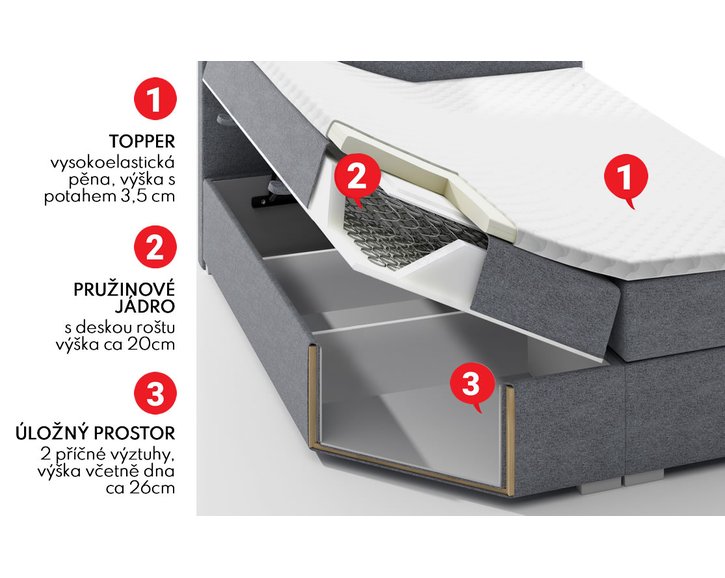 1

TOPPER
vysokoelastická pěna, výška s potahem 3,5 cm

2

PRUŽINOVÉ JÁDRO
s deskou roštu výška ca 20cm

3

ÚLOŽNÝ PROSTOR
2 příčné výztuhy, výška včetně dna ca 26cm

2

1

3