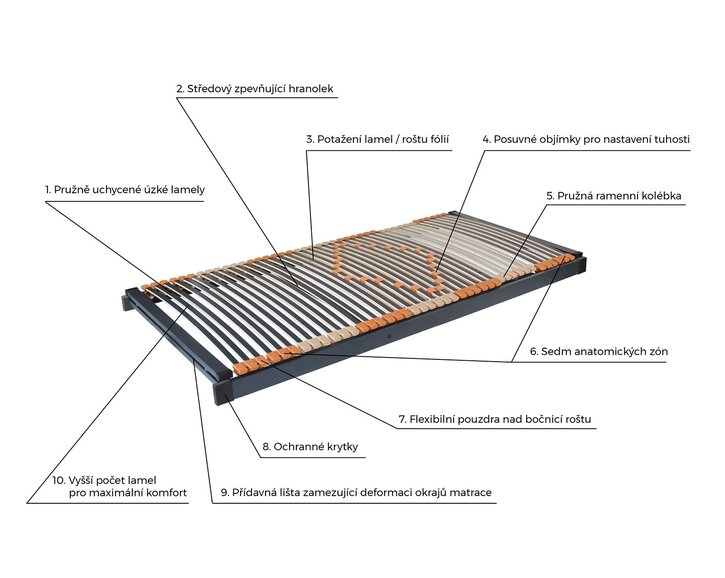 2. Středový zpevňující hranolek

3. Potažení lamel / roštu fólií

4. Posuvné objímky pro nastavení tuhosti

1. Pružně uchycené úzké lamely

5. Pružná ramenní kolébka

6. Sedm anatomických zón

7. Flexibilní pouzdra nad bočnicí roštu

8. Ochranné krytky

10. Vyšší počet lamel pro maximální komfort

9. Přídavná lišta zamezující deformaci okrajů matrace